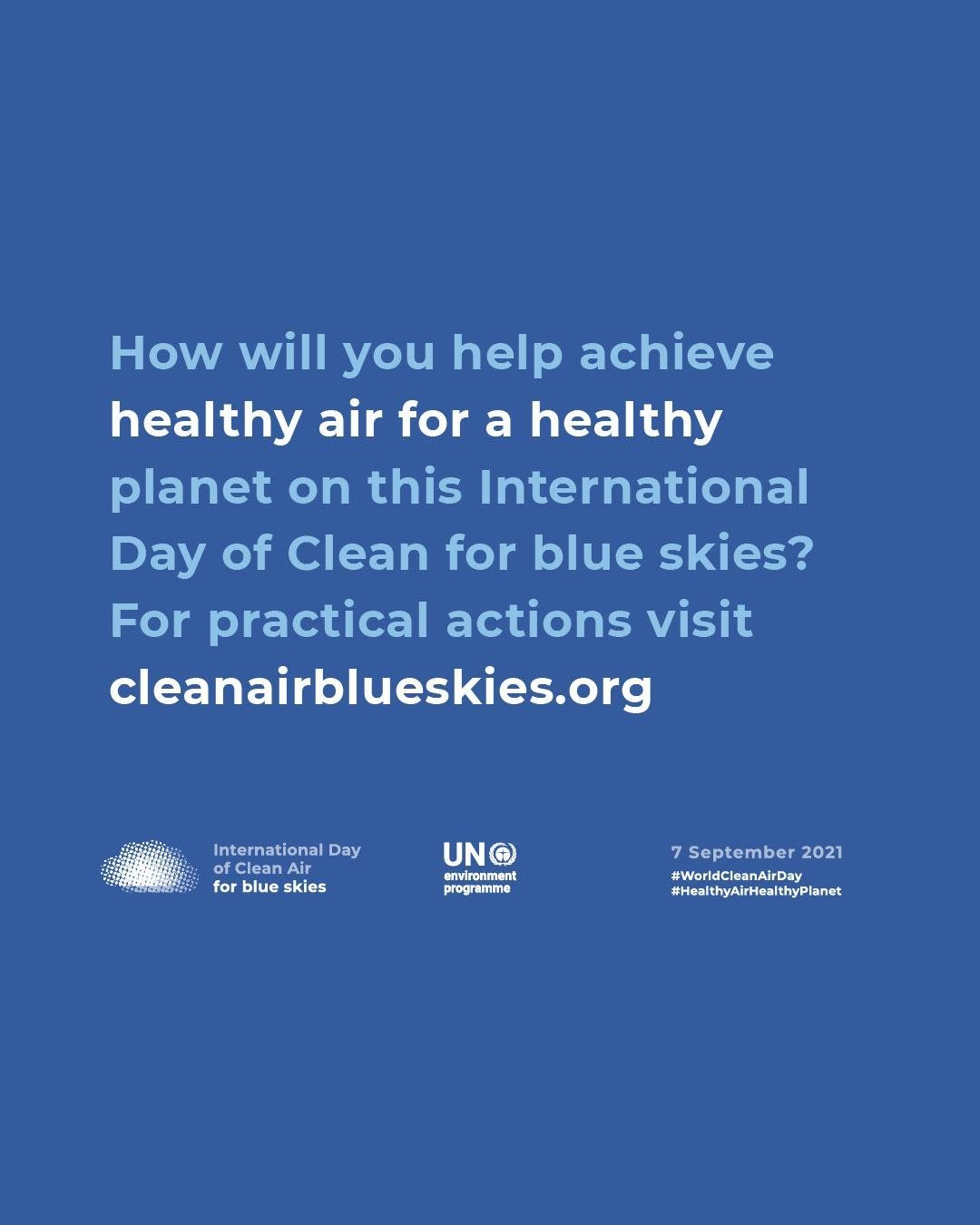 How will you help achieve healthy air for a healthy planet on this International Day of Clean for blue skies? For practical actions visit cleanairblueskies.org

International Day of Clean Air for blue skies

UN environment programme

7 September 2021
#WorldCleanAirDay
#HealthyAirHealthyPlanet