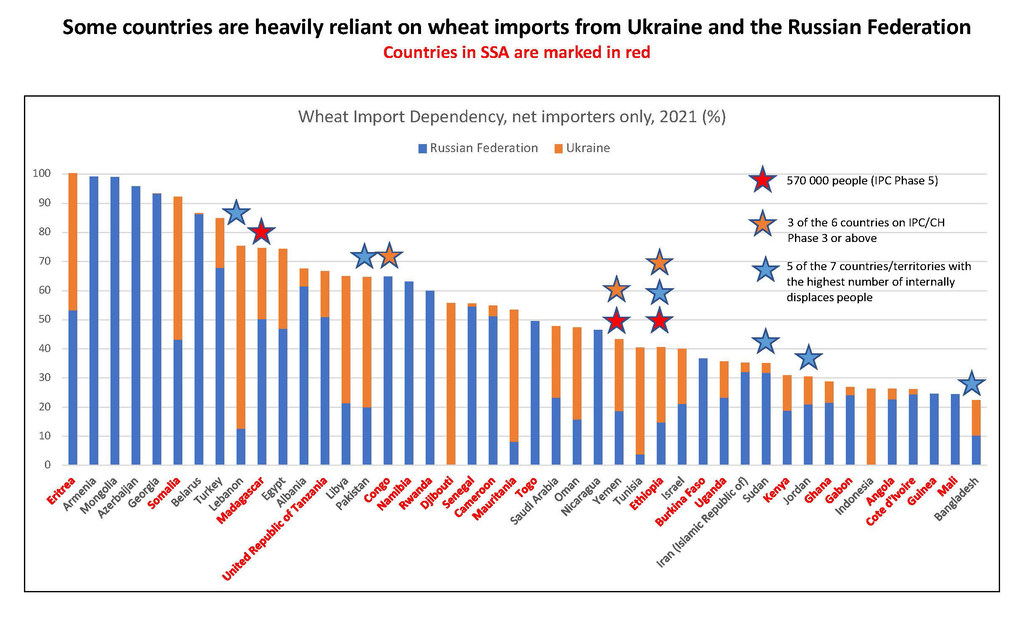 Some countries are heavily reliant on wheat imports from Ukraine and the Russian Federation
Countries in SSA are marked in red

Wheat Import Dependency, net importers only, 2021 (%)

Russian Federation
Ukraine

570 000 people (IPC Phase 5)

3 of the 6 countries on IPC/CH Phase 3 or above

5 of the 7 countries/territories with the highest number of internally displaces people

100
90
80
70
60
50
40
30
20
10
0

Eritrea
Armenia
Mongolia
Azerbaijan
Georgia
Somalia
Belarus
Turkey
Lebanon
Madagascar
Egypt
Albania
United Republic of Tanzania
Libya
Pakistan
Congo
Namibia
Rwanda
Djibouti
Senegal
Cameroon
Mauritania
Togo
Saudi Arabia
Oman
Nicaragua
Yemen
Tunisia
Ethiopia
Israel
Burkina Faso
Uganda
Iran (Islamic Republic of)
Sudan
Kenya
Jordan
Ghana
Gabon
Indonesia
Angola
Cote d'Ivoire
Guinea
Mali
Bangladesh