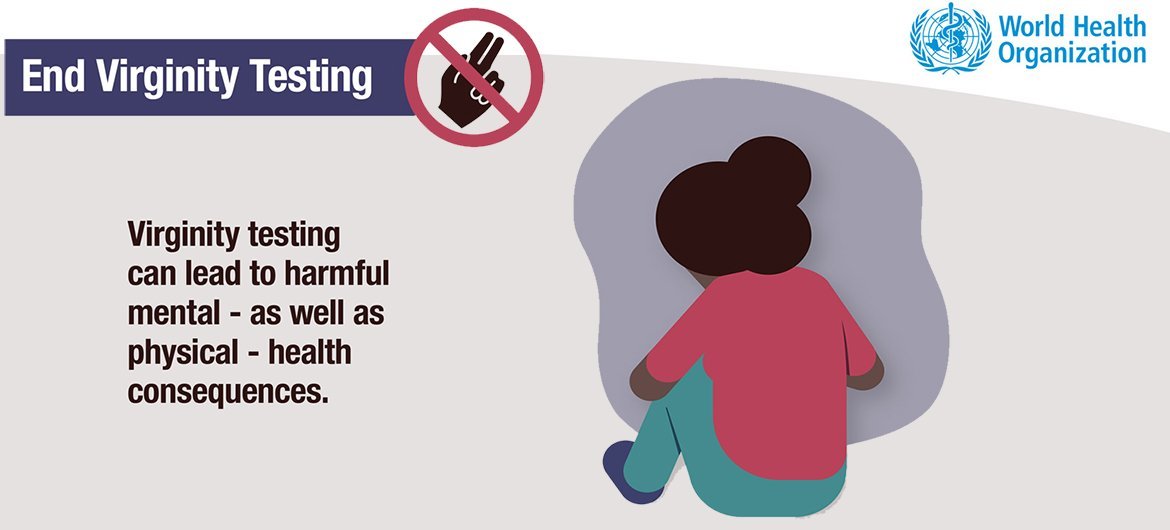 End Virginity Testing

World Health Organization

Virginity testing can lead to harmful mental - as well as physical - health consequences.