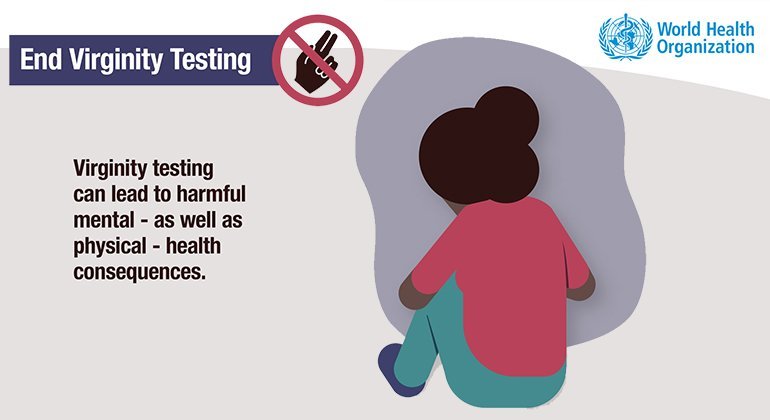 End Virginity Testing

World Health Organization

Virginity testing can lead to harmful mental - as well as physical - health consequences.